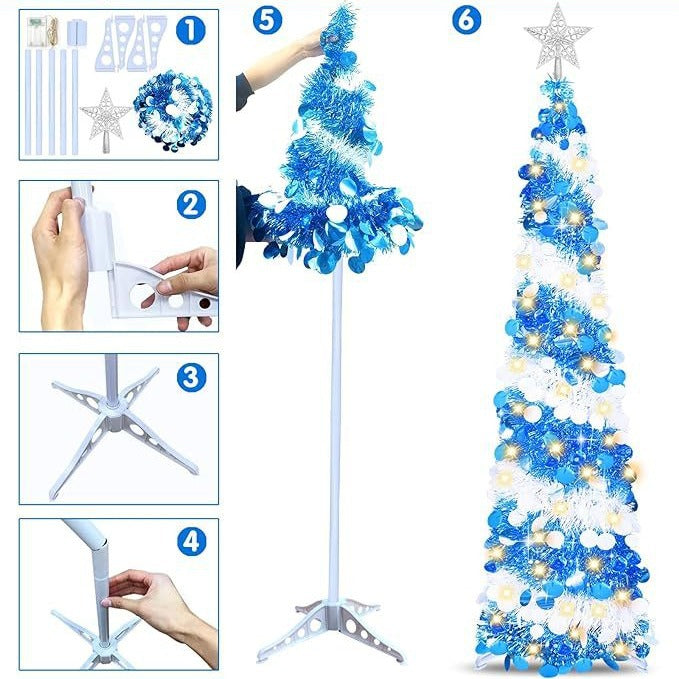 1
2
3
4
5
6