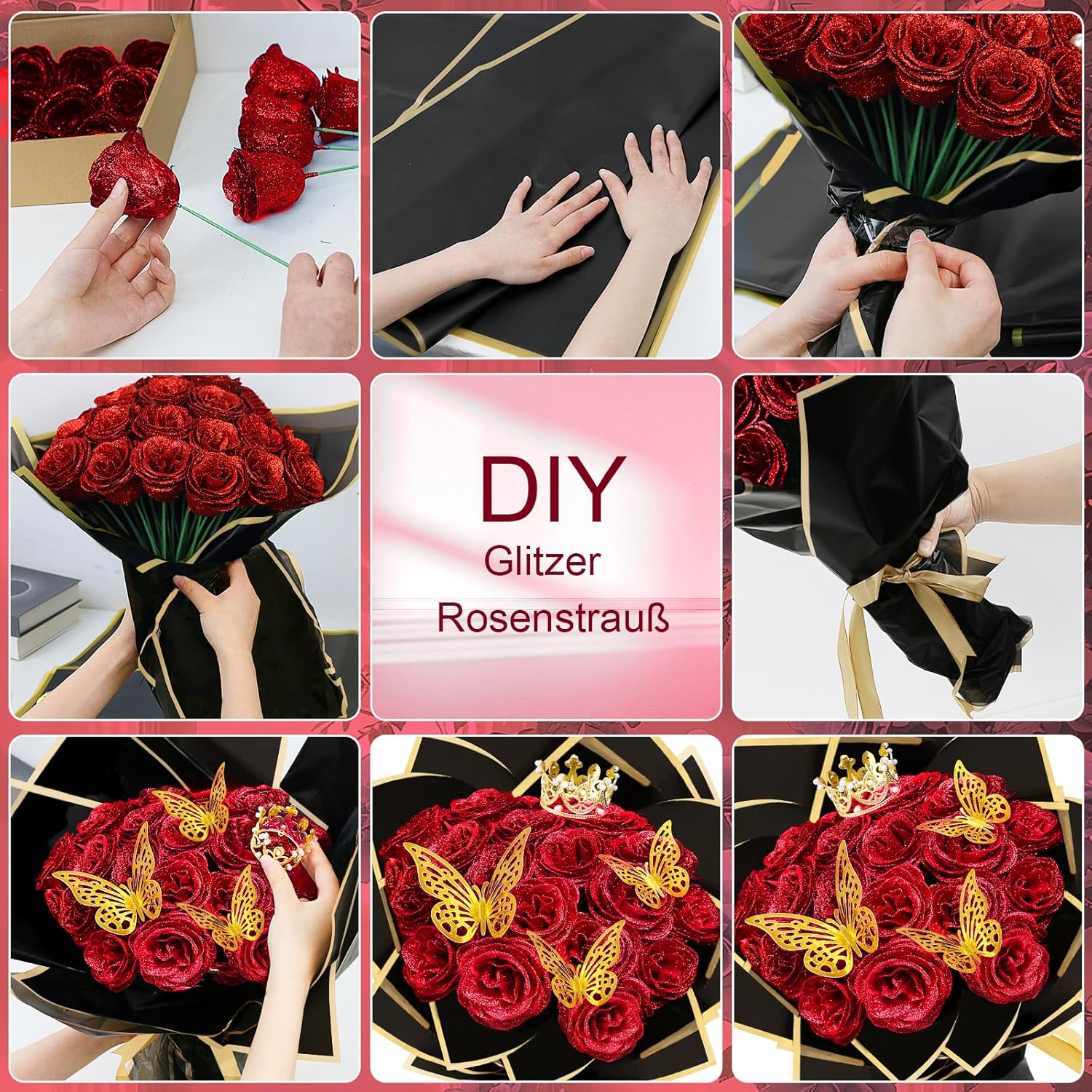 DIY
Glitzer
Rosenstrauß